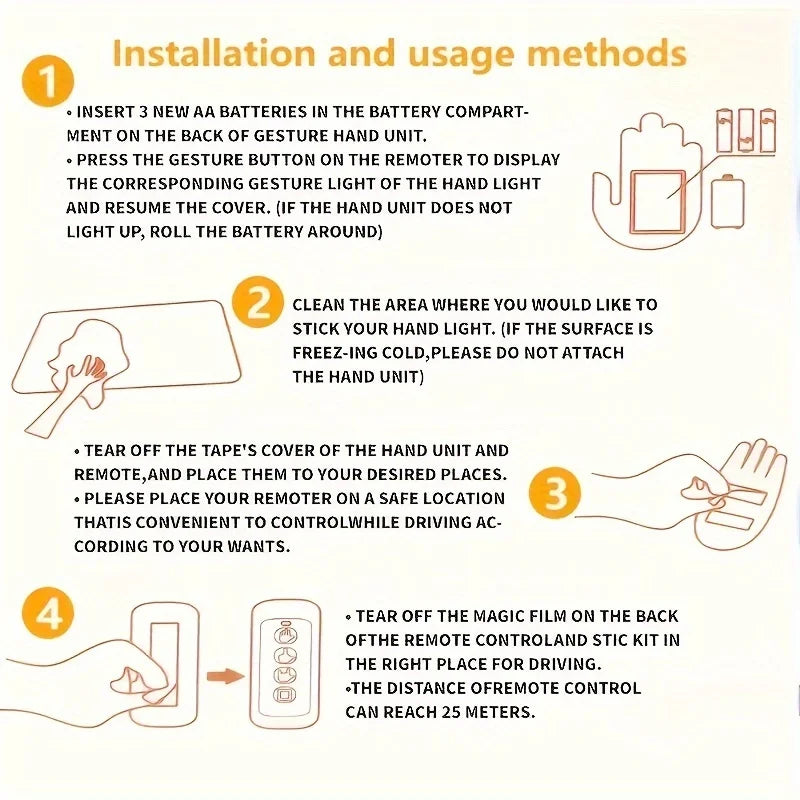 Installation and usage methods

1

• INSERT 3 NEW AA BATTERIES IN THE BATTERY COMPARTMENT ON THE BACK OF GESTURE HAND UNIT.
• PRESS THE GESTURE BUTTON ON THE REMOTER TO DISPLAY THE CORRESPONDING GESTURE LIGHT OF THE HAND LIGHT AND RESUME THE COVER. (IF THE HAND UNIT DOES NOT LIGHT UP, ROLL THE BATTERY AROUND)

2

CLEAN THE AREA WHERE YOU WOULD LIKE TO STICK YOUR HAND LIGHT. (IF THE SURFACE IS FREEZ-ING COLD,PLEASE DO NOT ATTACH THE HAND UNIT)

• TEAR OFF THE TAPE'S COVER OF THE HAND UNIT AND REMOTE,AND PLACE THEM TO YOUR DESIRED PLACES.
• PLEASE PLACE YOUR REMOTER ON A SAFE LOCATION THATIS CONVENIENT TO CONTROLWHILE DRIVING ACCORDING TO YOUR WANTS.

3

4

• TEAR OFF THE MAGIC FILM ON THE BACK OFTHE REMOTE CONTROLAND STIC KIT IN THE RIGHT PLACE FOR DRIVING.
•THE DISTANCE OFREMOTE CONTROL CAN REACH 25 METERS.