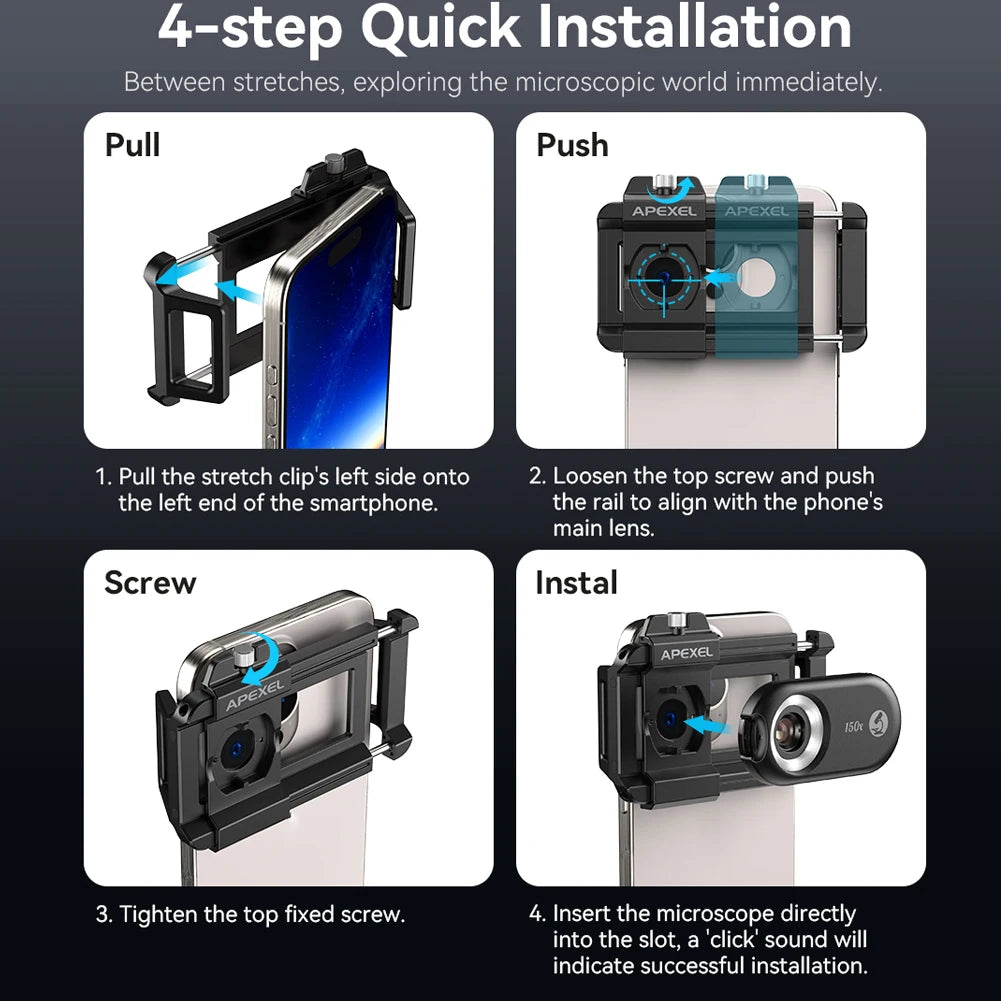 4-step Quick Installation

Between stretches, exploring the microscopic world immediately.

Pull

1. Pull the stretch clip's left side onto the left end of the smartphone.

Push

APEXEL APEXEL

2. Loosen the top screw and push the rail to align with the phone's main lens.

Screw

APEXEL

3. Tighten the top fixed screw.

Instal

APEXEL

150x

4. Insert the microscope directly into the slot, a 'click' sound will indicate successful installation.